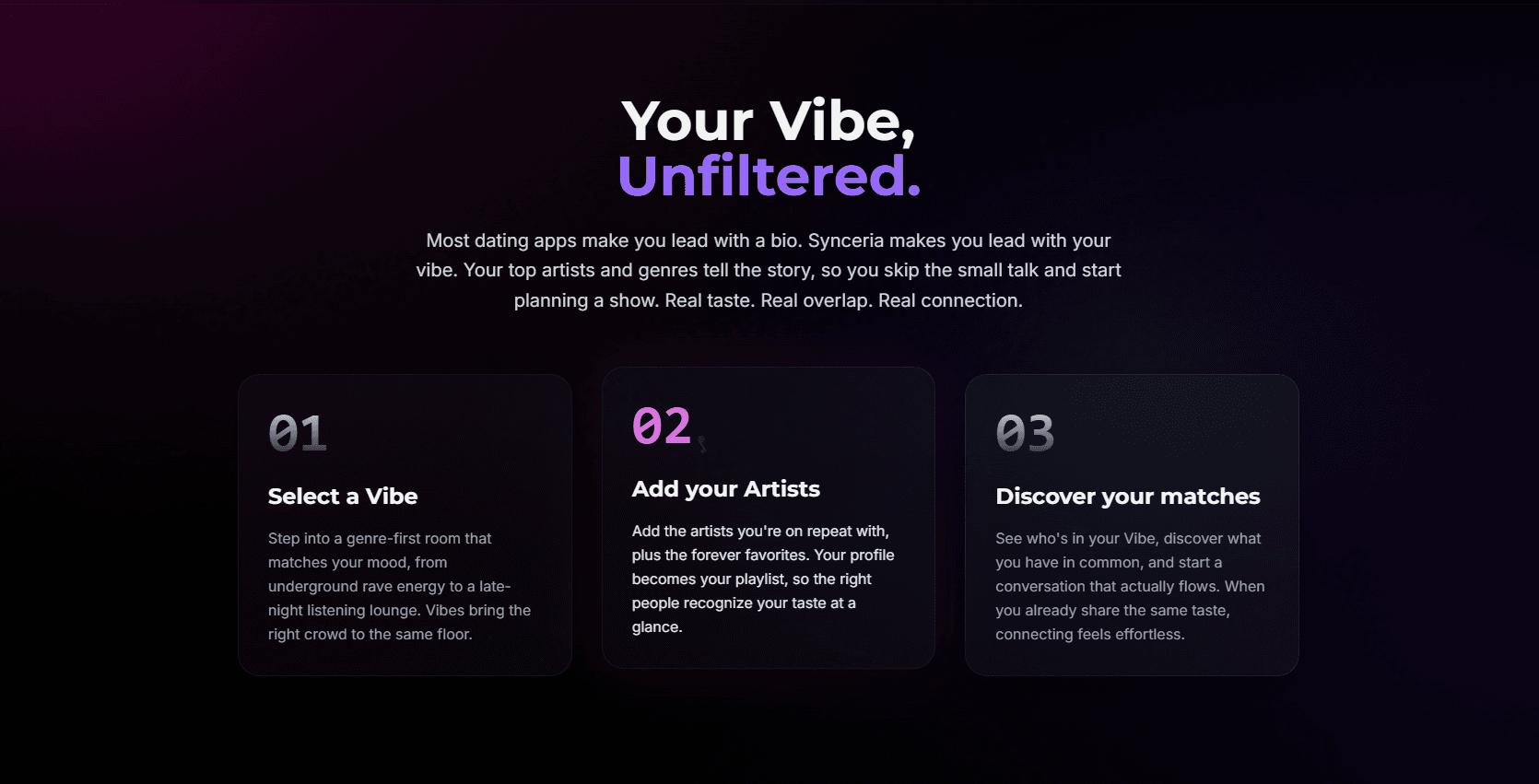 Your Vibe,
Unfiltered.

Most dating apps make you lead with a bio. Synceria makes you lead with your vibe. Your top artists and genres tell the story, so you skip the small talk and start planning a show. Real taste. Real overlap. Real connection.

01

Select a Vibe

Step into a genre-first room that matches your mood, from underground rave energy to a late-night listening lounge. Vibes bring the right crowd to the same floor.

02

Add your Artists

Add the artists you're on repeat with, plus the forever favorites. Your profile becomes your playlist, so the right people recognize your taste at a glance.

03

Discover your matches

See who's in your Vibe, discover what you have in common, and start a conversation that actually flows. When you already share the same taste, connecting feels effortless.